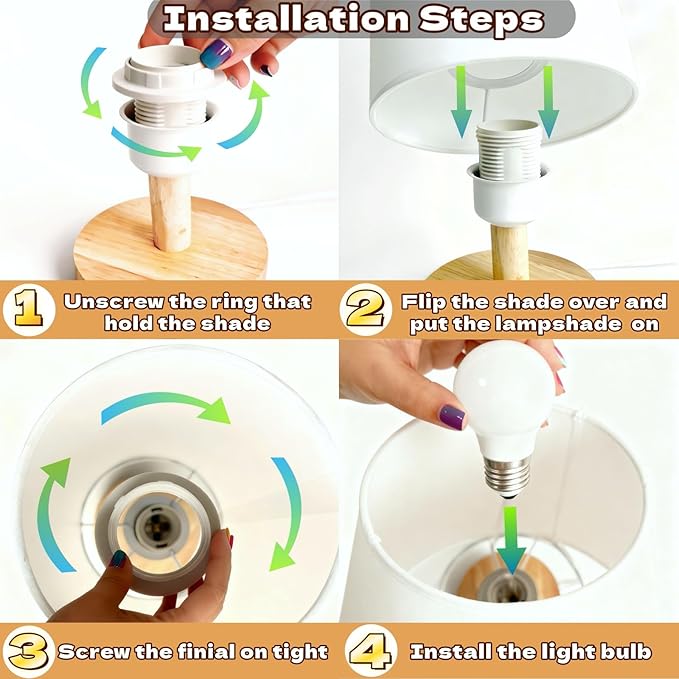 Installation Steps

1 Unscrew the ring that hold the shade

2 Flip the shade over and put the lampshade on

3 Screw the finial on tight

4 Install the light bulb