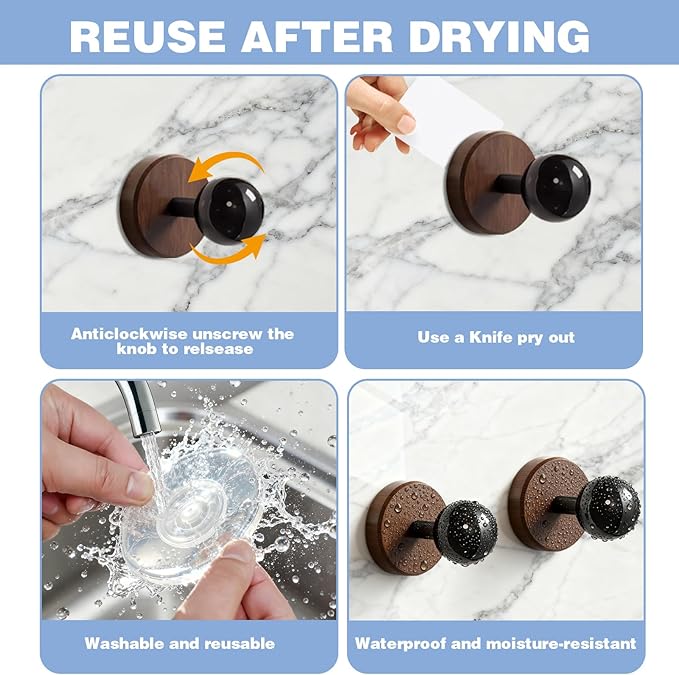 REUSE AFTER DRYING

Anticlockwise unscrew the knob to relsease

Use a Knife pry out

Washable and reusable

Waterproof and moisture-resistant