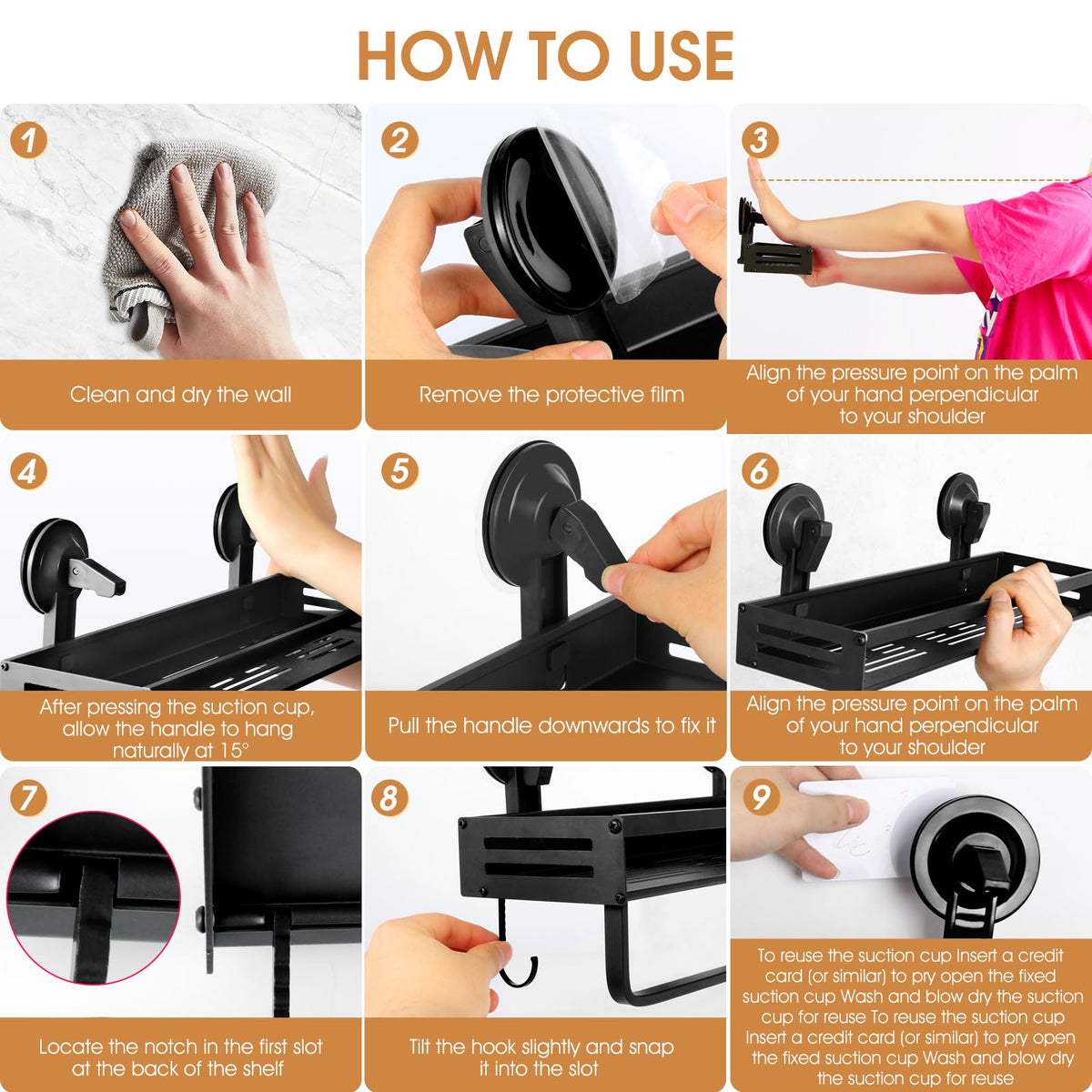 HOW TO USE

1

Clean and dry the wall

2

Remove the protective film

3

Align the pressure point on the palm of your hand perpendicular to your shoulder

4

After pressing the suction cup, allow the handle to hang naturally at 15°

5

Pull the handle downwards to fix it

6

Align the pressure point on the palm of your hand perpendicular to your shoulder

7

Locate the notch in the first slot at the back of the shelf

8

Tilt the hook slightly and snap it into the slot

9

To reuse the suction cup Insert a credit card (or similar) to pry open the fixed suction cup Wash and blow dry the suction cup for reuse To reuse the suction cup Insert a credit card (or similar) to pry open the fixed suction cup Wash and blow dry the suction cup for reuse