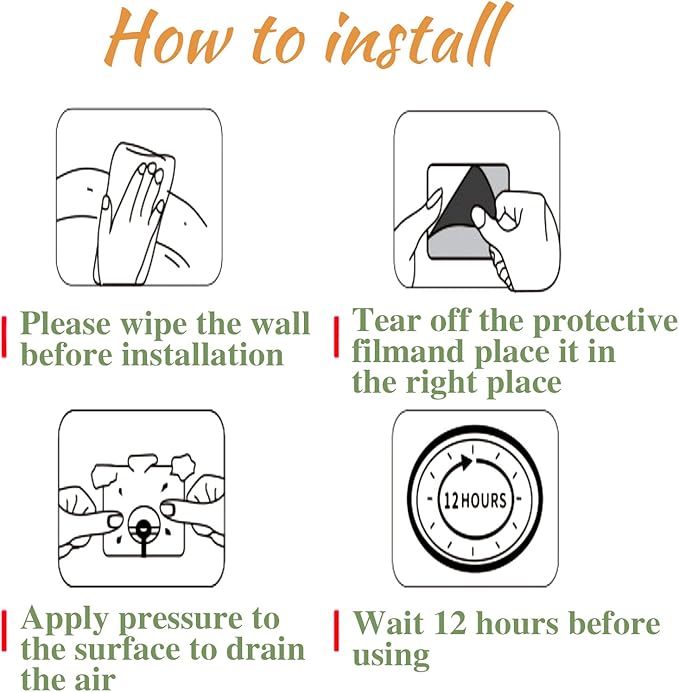 How to install

Please wipe the wall before installation

Tear off the protective filmand place it in the right place

12 HOURS

Apply pressure to the surface to drain the air

Wait 12 hours before using