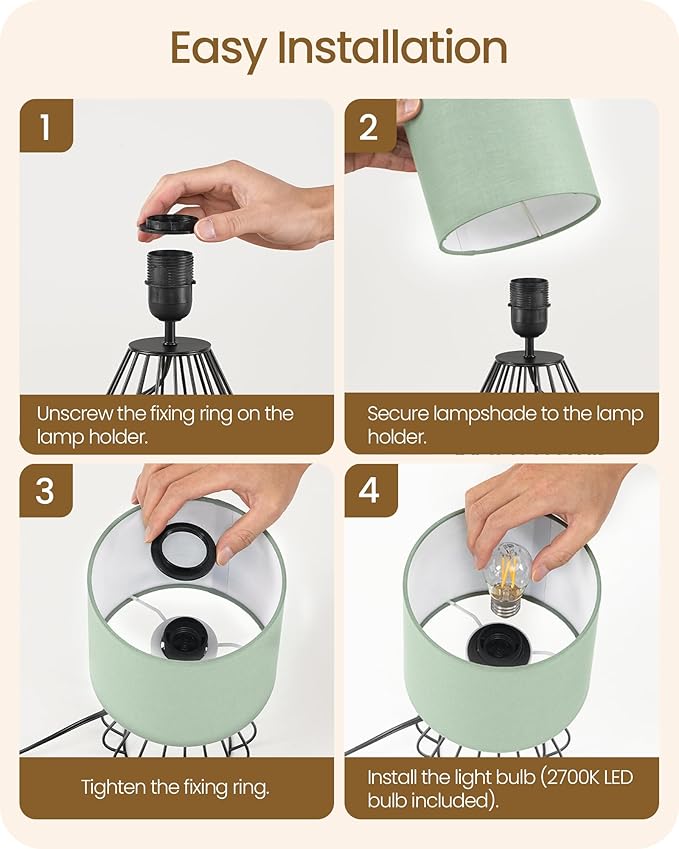 Easy Installation

1

Unscrew the fixing ring on the lamp holder.

2

Secure lampshade to the lamp holder.

3

Tighten the fixing ring.

4

Install the light bulb (2700K LED bulb included).